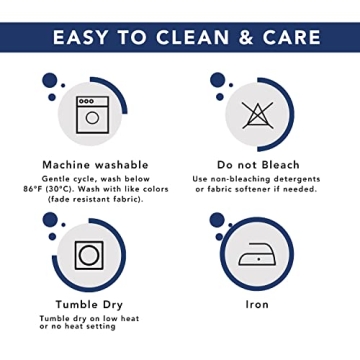 EASY TO CLEAN & CARE

Machine washable

Gentle cycle, wash below 86°F (30°C). Wash with like colors (fade resistant fabric).

Do not Bleach

Use non-bleaching detergents or fabric softener if needed.

Tumble Dry

Tumble dry on low heat or no heat setting

Iron