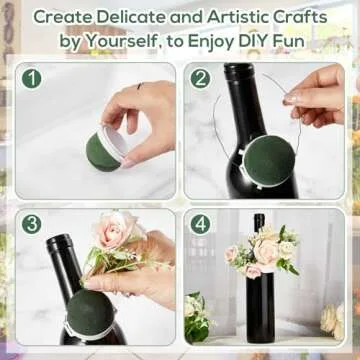 Create Delicate and Artistic Crafts by Yourself, to Enjoy DIY Fun

1

2

3

4