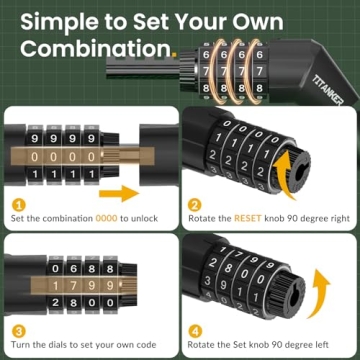 Simple to Set Your Own Combination.

6 6 6 6
7 7 7 7
8 8 8 8

TITANKER

9 9 9 9
0 0 0 0
1 1 1 1

1
Set the combination 0000 to unlock

0 0 0 0
1 1 1 1
2 2 2 2
3 3 3 3

2
Rotate the RESET knob 90 degree right

0 6 8 8
1 7 9 9
2 8 0 0

3
Turn the dials to set your own code

1 7 9 9
2 8 0 0
3 9 1 1
4 0 2 2

4
Rotate the Set knob 90 degree left