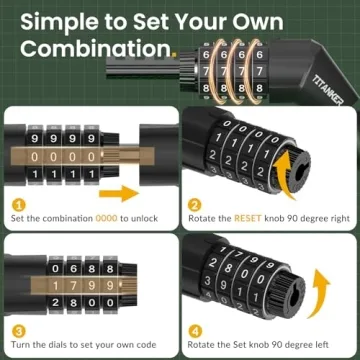 Simple to Set Your Own Combination.

6 6 6 6
7 7 7 7
8 8 8 8

TITANKER

9 9 9 9
0 0 0 0
1 1 1 1

1
Set the combination 0000 to unlock

0 0 0 0
1 1 1 1
2 2 2 2
3 3 3 3

2
Rotate the RESET knob 90 degree right

0 6 8 8
1 7 9 9
2 8 0 0

3
Turn the dials to set your own code

1 7 9 9
2 8 0 0
3 9 1 1
4 0 2 2

4
Rotate the Set knob 90 degree left