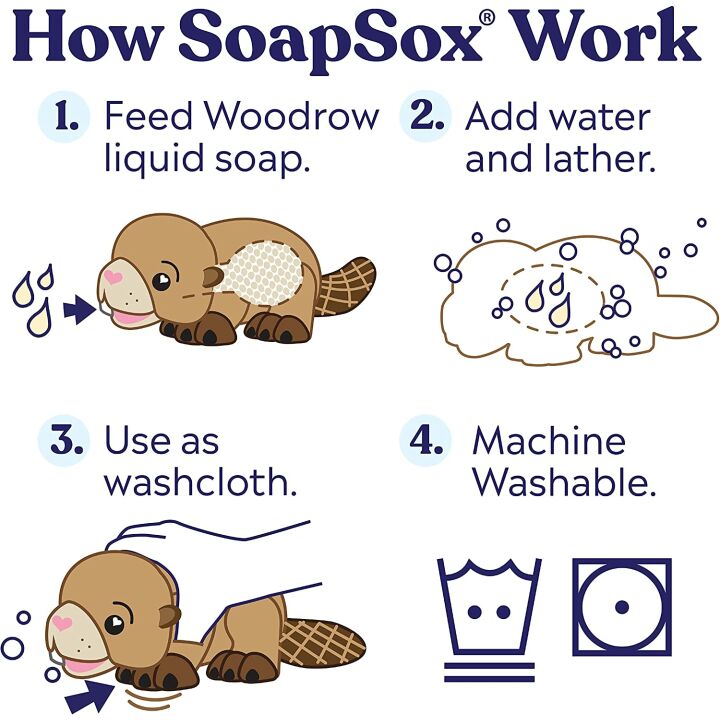 How SoapSox® Work

1. Feed Woodrow liquid soap.

2. Add water and lather.

3. Use as washcloth.

4. Machine Washable.