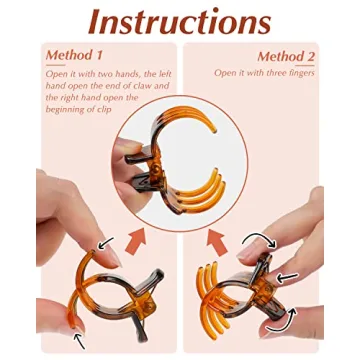 Instructions

Method 1

Open it with two hands, the left hand open the end of claw and the right hand open the beginning of clip

Method 2

Open it with three fingers