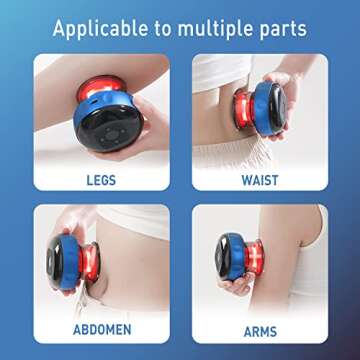 Applicable to multiple parts

LEGS

WAIST

ABDOMEN

ARMS