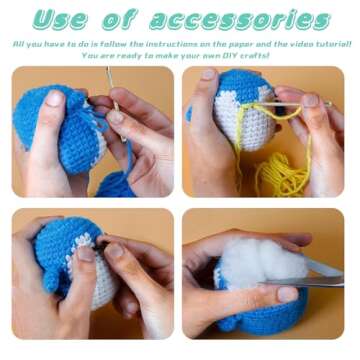 Use of accessories

All you have to do is follow the instructions on the paper and the video tutorial! You are ready to make your own DIY crafts!