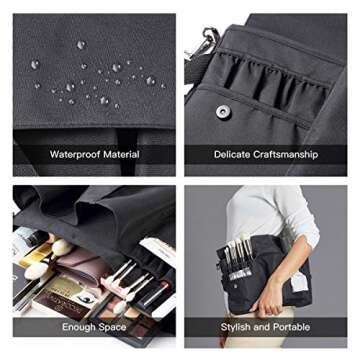 Waterproof Material

Delicate Craftsmanship

Enough Space

Stylish and Portable