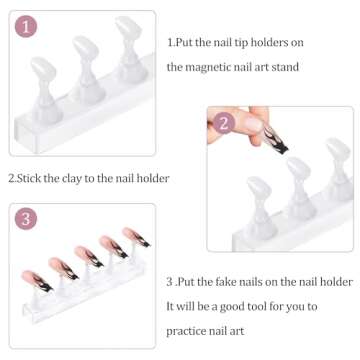 1

1.Put the nail tip holders on the magnetic nail art stand

2

2.Stick the clay to the nail holder

3

3 .Put the fake nails on the nail holder It will be a good tool for you to practice nail art