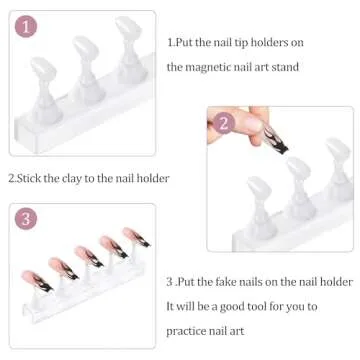 1

1.Put the nail tip holders on the magnetic nail art stand

2

2.Stick the clay to the nail holder

3

3 .Put the fake nails on the nail holder It will be a good tool for you to practice nail art