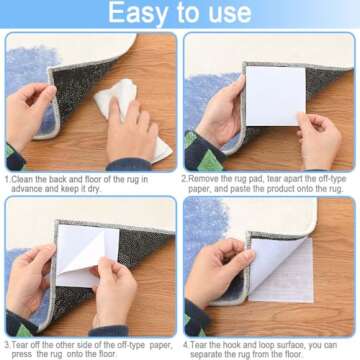 Easy to use

1.Clean the back and floor of the rug in advance and keep it dry.

2.Remove the rug pad, tear apart the off-type paper, and paste the product onto the rug.

3.Tear off the other side of the off-type paper, press the rug onto the floor.

4.Tear the hook and loop surface, you can separate the rug from the floor.