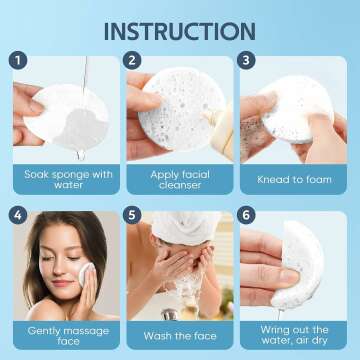 INSTRUCTION

1
Soak sponge with water

2
Apply facial cleanser

3
Knead to foam

4
Gently massage face

5
Wash the face

6
Wring out the water, air dry