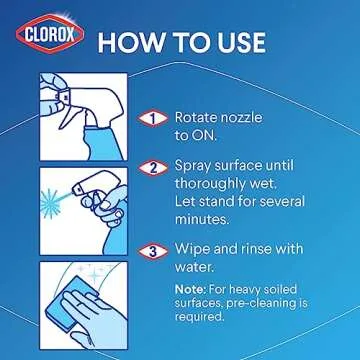 CLOROX HOW TO USE

1 Rotate nozzle to ON.

2 Spray surface until thoroughly wet. Let stand for several minutes.

3 Wipe and rinse with water.

Note: For heavy soiled surfaces, pre-cleaning is required.