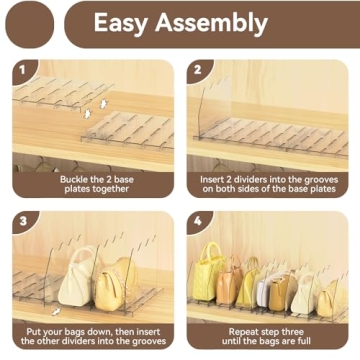 Easy Assembly

1

Buckle the 2 base plates together

2

Insert 2 dividers into the grooves on both sides of the base plates

3

Put your bags down, then insert the other dividers into the grooves

4

Repeat step three until the bags are full