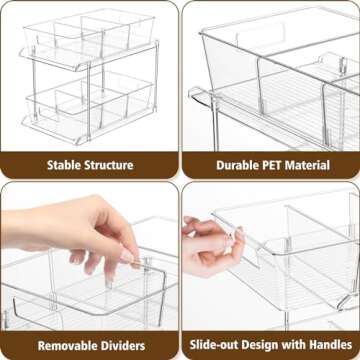 Stable Structure

Durable PET Material

Removable Dividers

Slide-out Design with Handles