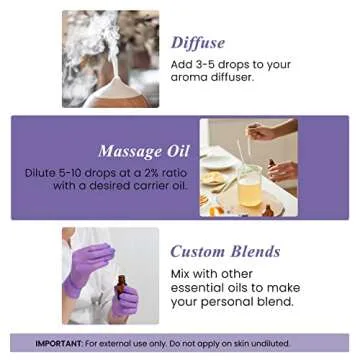 Diffuse

Add 3-5 drops to your aroma diffuser.

Massage Oil

Dilute 5-10 drops at a 2% ratio with a desired carrier oil.

Custom Blends

Mix with other essential oils to make your personal blend.

IMPORTANT: For external use only. Do not apply on skin undiluted.