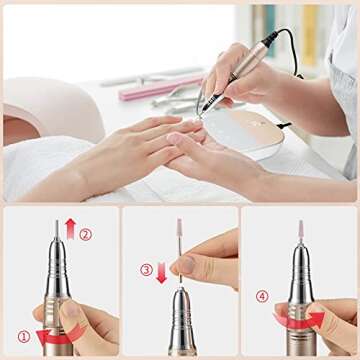 ②

①

③

④