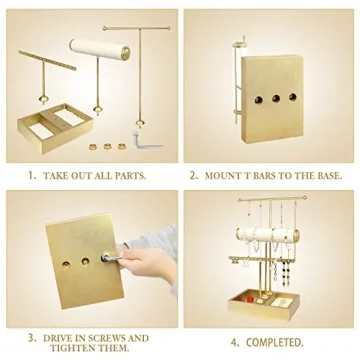 1、TAKE OUT ALL PARTS.

2、MOUNT T BARS TO THE BASE.

3、DRIVE IN SCREWS AND TIGHTEN THEM.

4、COMPLETED.