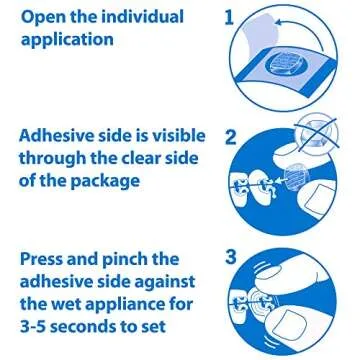 Open the individual application

1

Adhesive side is visible through the clear side of the package

2

Press and pinch the adhesive side against the wet appliance for 3-5 seconds to set

3