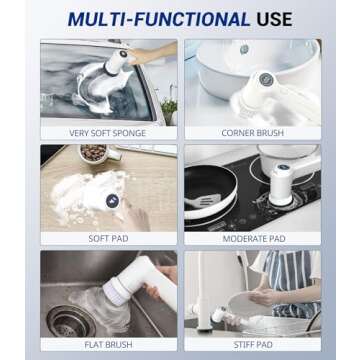 MULTI-FUNCTIONAL USE

VERY SOFT SPONGE

CORNER BRUSH

SOFT PAD

MODERATE PAD

FLAT BRUSH

STIFF PAD