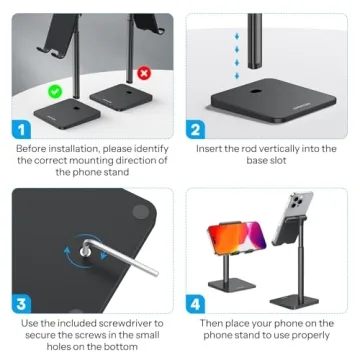 1

Before installation, please identify the correct mounting direction of the phone stand

2

Insert the rod vertically into the base slot

3

Use the included screwdriver to secure the screws in the small holes on the bottom

4

Then place your phone on the phone stand to use properly