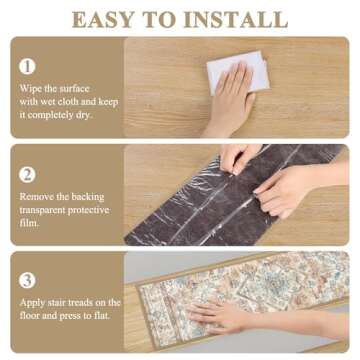 EASY TO INSTALL

1

Wipe the surface with wet cloth and keep it completely dry.

2

Remove the backing transparent protective film.

3

Apply stair treads on the floor and press to flat.