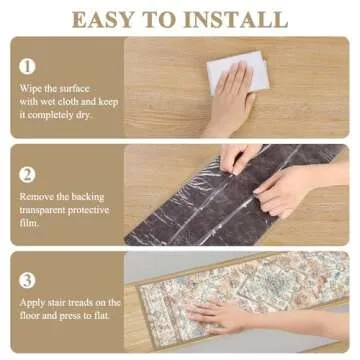 EASY TO INSTALL

1

Wipe the surface with wet cloth and keep it completely dry.

2

Remove the backing transparent protective film.

3

Apply stair treads on the floor and press to flat.