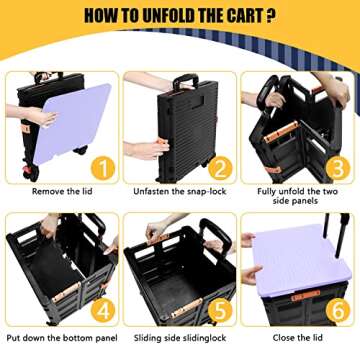 HOW TO UNFOLD THE CART ?

1
Remove the lid

2
Unfasten the snap-lock

3
Fully unfold the two side panels

4
Put down the bottom panel

5
Sliding side slidinglock

6
Close the lid