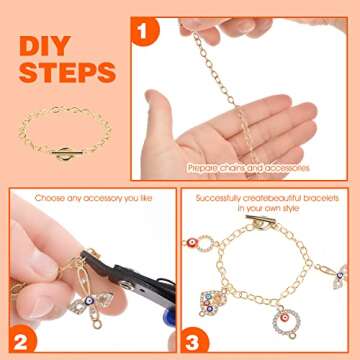 DIY STEPS

1

Prepare chains and accessories

Choose any accessory you like

2

Successfully createbeautiful bracelets in your own style

3