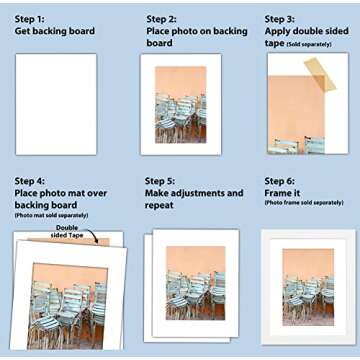 Step 1:
Get backing board

Step 2:
Place photo on backing board

Step 3:
Apply double sided tape (Sold separately)

Step 4:
Place photo mat over backing board
(Photo mat sold separately)

Double sided Tape

Step 5:
Make adjustments and repeat

Step 6:
Frame it
(Photo frame sold separately)