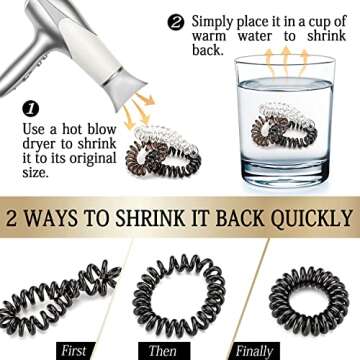 2 Simply place it in a cup of warm water to shrink back.

1 Use a hot blow dryer to shrink it to its original size.

2 WAYS TO SHRINK IT BACK QUICKLY

First

Then

Finally