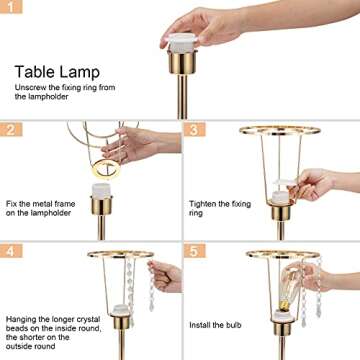 1

Table Lamp
Unscrew the fixing ring from the lampholder

2

Fix the metal frame on the lampholder

3

Tighten the fixing ring

4

Hanging the longer crystal beads on the inside round, the shorter on the outside round

5

Install the bulb