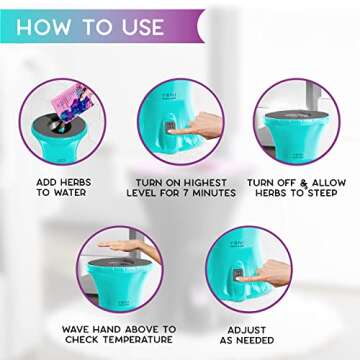 HOW TO USE

ADD HERBS TO WATER

TURN ON HIGHEST LEVEL FOR 7 MINUTES

TURN OFF & ALLOW HERBS TO STEEP

WAVE HAND ABOVE TO CHECK TEMPERATURE

ADJUST AS NEEDED