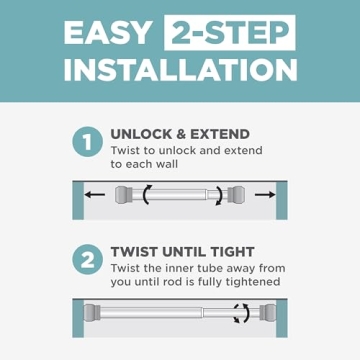 EASY 2-STEP INSTALLATION

1 UNLOCK & EXTEND
Twist to unlock and extend to each wall

2 TWIST UNTIL TIGHT
Twist the inner tube away from you until rod is fully tightened