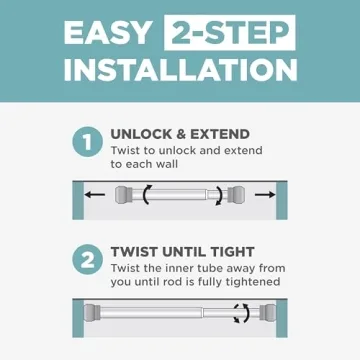 EASY 2-STEP INSTALLATION

1 UNLOCK & EXTEND
Twist to unlock and extend to each wall

2 TWIST UNTIL TIGHT
Twist the inner tube away from you until rod is fully tightened