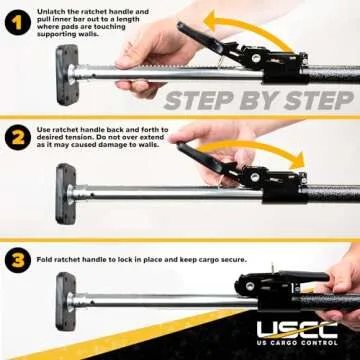 1 Unlatch the ratchet handle and pull inner bar out to a length where pads are touching supporting walls.

STEP BY STEP

2 Use ratchet handle back and forth to desired tension. Do not over extend as it may caused damage to walls.

3 Fold ratchet handle to lock in place and keep cargo secure.

USCC
US CARGO CONTROL