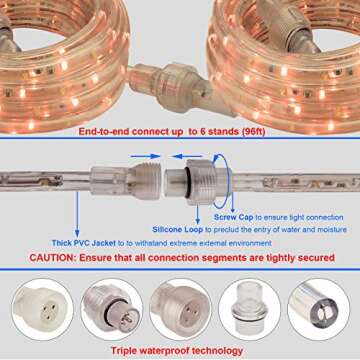 End-to-end connect up to 6 stands (96ft)

Screw Cap to ensure tight connection

Silicone Loop to preclud the entry of water and moisture

Thick PVC Jacket to to withstand extreme external environment

CAUTION: Ensure that all connection segments are tightly secured

Triple waterproof technology