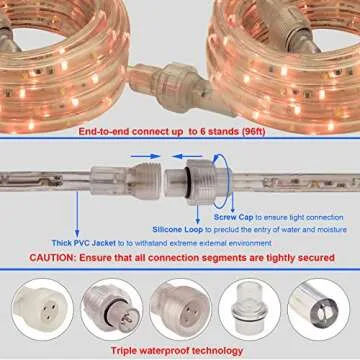 End-to-end connect up to 6 stands (96ft)

Screw Cap to ensure tight connection

Silicone Loop to preclud the entry of water and moisture

Thick PVC Jacket to to withstand extreme external environment

CAUTION: Ensure that all connection segments are tightly secured

Triple waterproof technology