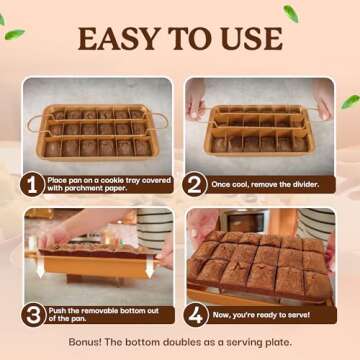 EASY TO USE

1 Place pan on a cookie tray covered with parchment paper.

2 Once cool, remove the divider.

3 Push the removable bottom out of the pan.

4 Now, you're ready to serve!

Bonus! The bottom doubles as a serving plate.