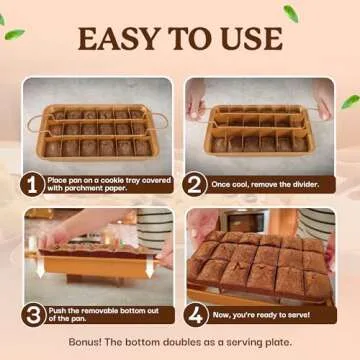 EASY TO USE

1 Place pan on a cookie tray covered with parchment paper.

2 Once cool, remove the divider.

3 Push the removable bottom out of the pan.

4 Now, you're ready to serve!

Bonus! The bottom doubles as a serving plate.