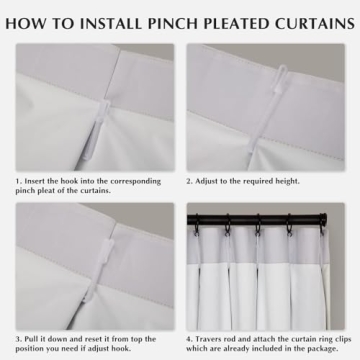 HOW TO INSTALL PINCH PLEATED CURTAINS

1. Insert the hook into the corresponding pinch pleat of the curtains.

2. Adjust to the required height.

3. Pull it down and reset it from top the position you need if adjust hook.

4. Travers rod and attach the curtain ring clips which are already included in the package.