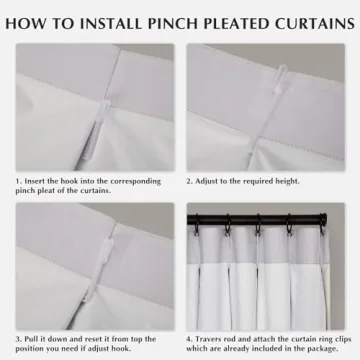 HOW TO INSTALL PINCH PLEATED CURTAINS

1. Insert the hook into the corresponding pinch pleat of the curtains.

2. Adjust to the required height.

3. Pull it down and reset it from top the position you need if adjust hook.

4. Travers rod and attach the curtain ring clips which are already included in the package.