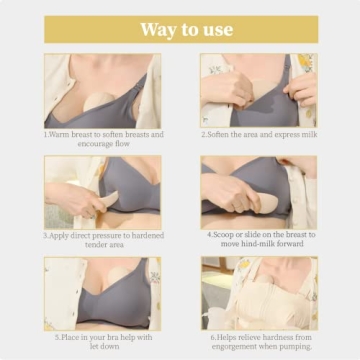 Way to use

1.Warm breast to soften breasts and encourage flow

2.Soften the area and express milk

3.Apply direct pressure to hardened tender area

4.Scoop or slide on the breast to move hind-milk forward

5.Place in your bra help with let down

6.Helps relieve hardness from engorgement when pumping.