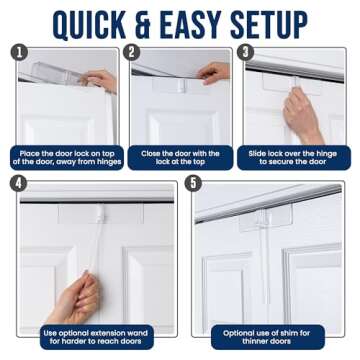 QUICK & EASY SETUP

1
Place the door lock on top of the door, away from hinges

2
Close the door with the lock at the top

3
Slide lock over the hinge to secure the door

4
Use optional extension wand for harder to reach doors

5
Optional use of shim for thinner doors