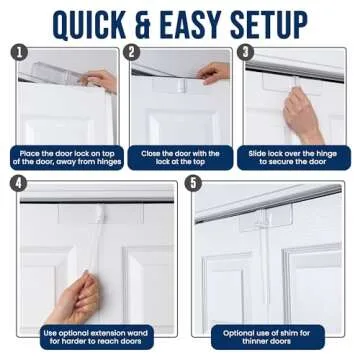 QUICK & EASY SETUP

1

Place the door lock on top of the door, away from hinges

2

Close the door with the lock at the top

3

Slide lock over the hinge to secure the door

4

Use optional extension wand for harder to reach doors

5

Optional use of shim for thinner doors