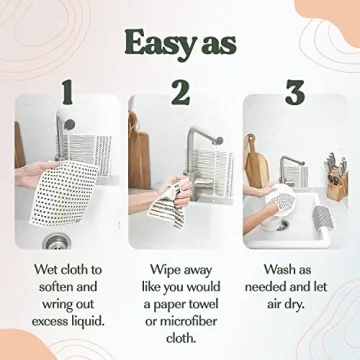 Easy as

1

Wet cloth to soften and wring out excess liquid.

2

Wipe away like you would a paper towel or microfiber cloth.

3

Wash as needed and let air dry.