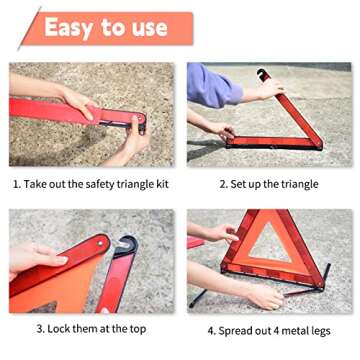 Easy to use

1. Take out the safety triangle kit

2. Set up the triangle

3. Lock them at the top

4. Spread out 4 metal legs