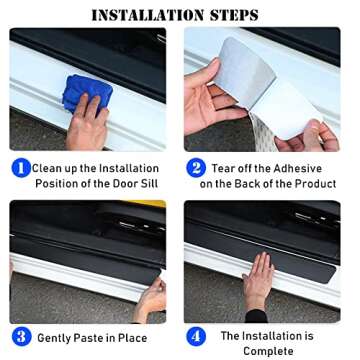 INSTALLATION STEPS

1 Clean up the Installation Position of the Door Sill

2 Tear off the Adhesive on the Back of the Product

3 Gently Paste in Place

4 The Installation is Complete