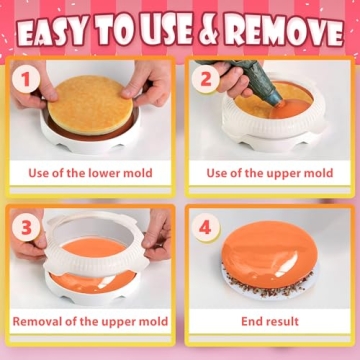 EASY TO USE & REMOVE

1

Use of the lower mold

2

Use of the upper mold

3

Removal of the upper mold

4

End result