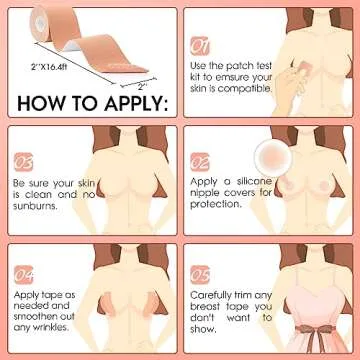 2''X16.4ft

2''

HOW TO APPLY:

01

Use the patch test kit to emsure your skin is compatible.

03

Be sure your skin is clean and no sunburns.

02

Apply a silicone nipple covers for protection.

04

Apply tape as needed and smoothen out any wrinkles.

05

Carefully trim any breast tape you don't want to show.