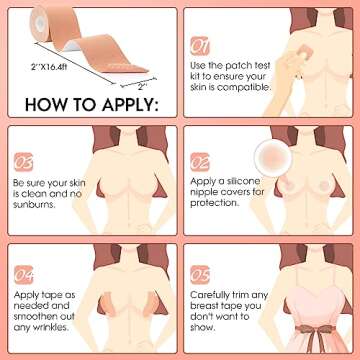 2''X16.4ft

2''

HOW TO APPLY:

01

Use the patch test kit to ensure your skin is compatible.

03

Be sure your skin is clean and no sunburns.

02

Apply a silicone nipple covers for protection.

04

Apply tape as needed and smoothen out any wrinkles.

05

Carefully trim any breast tape you don't want to show.