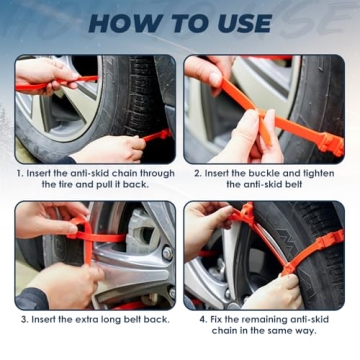 HOW TO USE

1. Insert the anti-skid chain through the tire and pull it back.

2. Insert the buckle and tighten the anti-skid belt

3. Insert the extra long belt back.

4. Fix the remaining anti-skid chain in the same way.