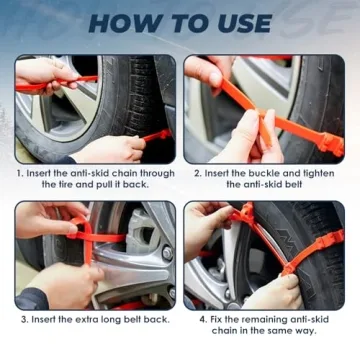 HOW TO USE

1. Insert the anti-skid chain through the tire and pull it back.

2. Insert the buckle and tighten the anti-skid belt

3. Insert the extra long belt back.

4. Fix the remaining anti-skid chain in the same way.